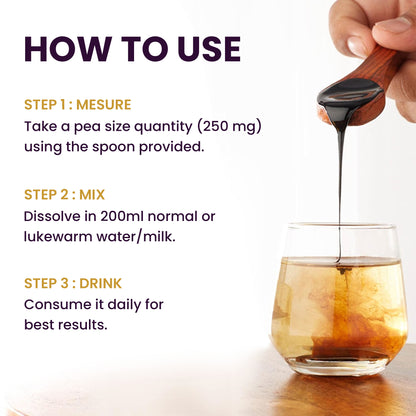 HOW TO USE

STEP 1 : MESURE
Take a pea size quantity (250 mg) using the spoon provided.

STEP 2 : MIX
Dissolve in 200ml normal or lukewarm water/milk.

STEP 3 : DRINK
Consume it daily for best results.