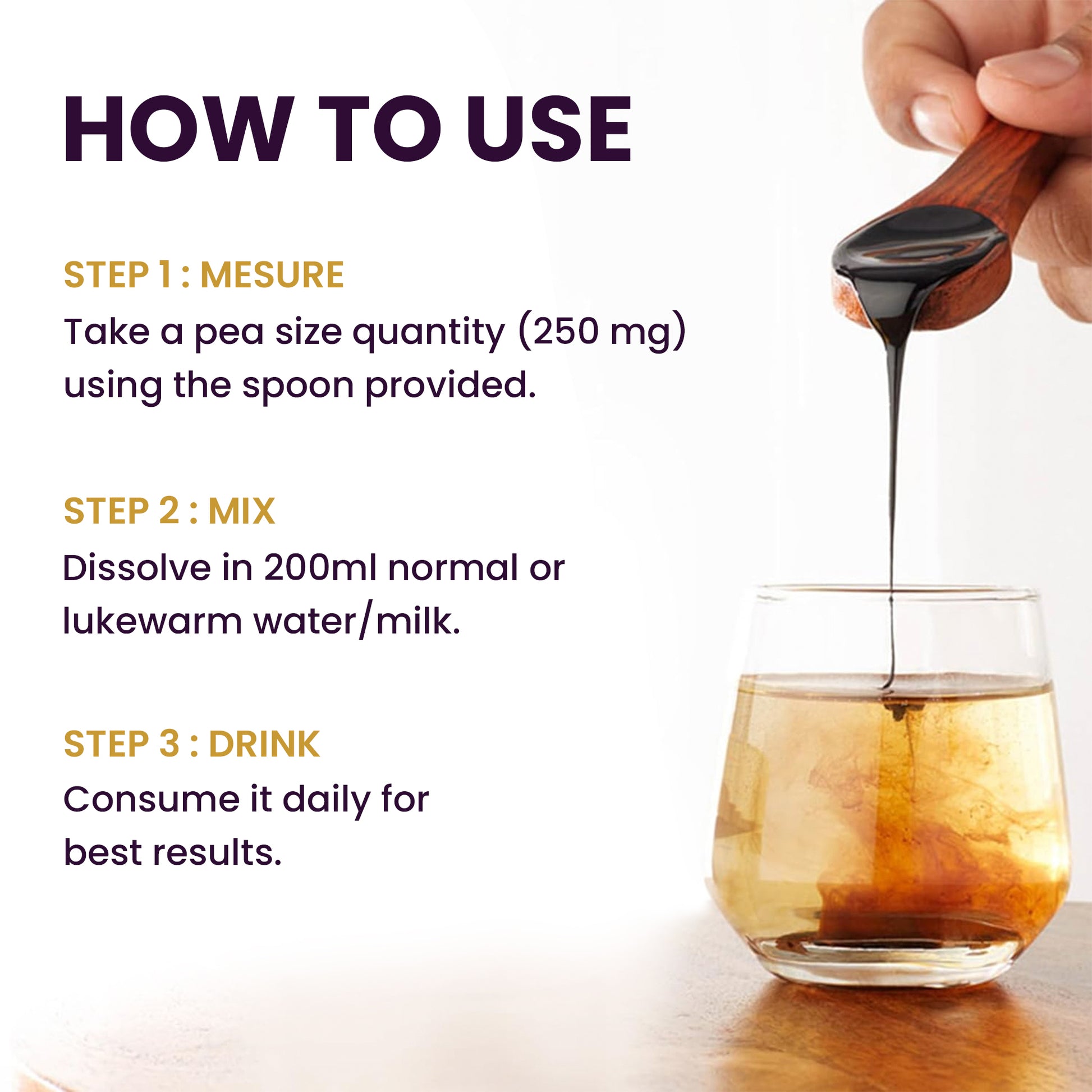 HOW TO USE

STEP 1 : MESURE
Take a pea size quantity (250 mg) using the spoon provided.

STEP 2 : MIX
Dissolve in 200ml normal or lukewarm water/milk.

STEP 3 : DRINK
Consume it daily for best results.