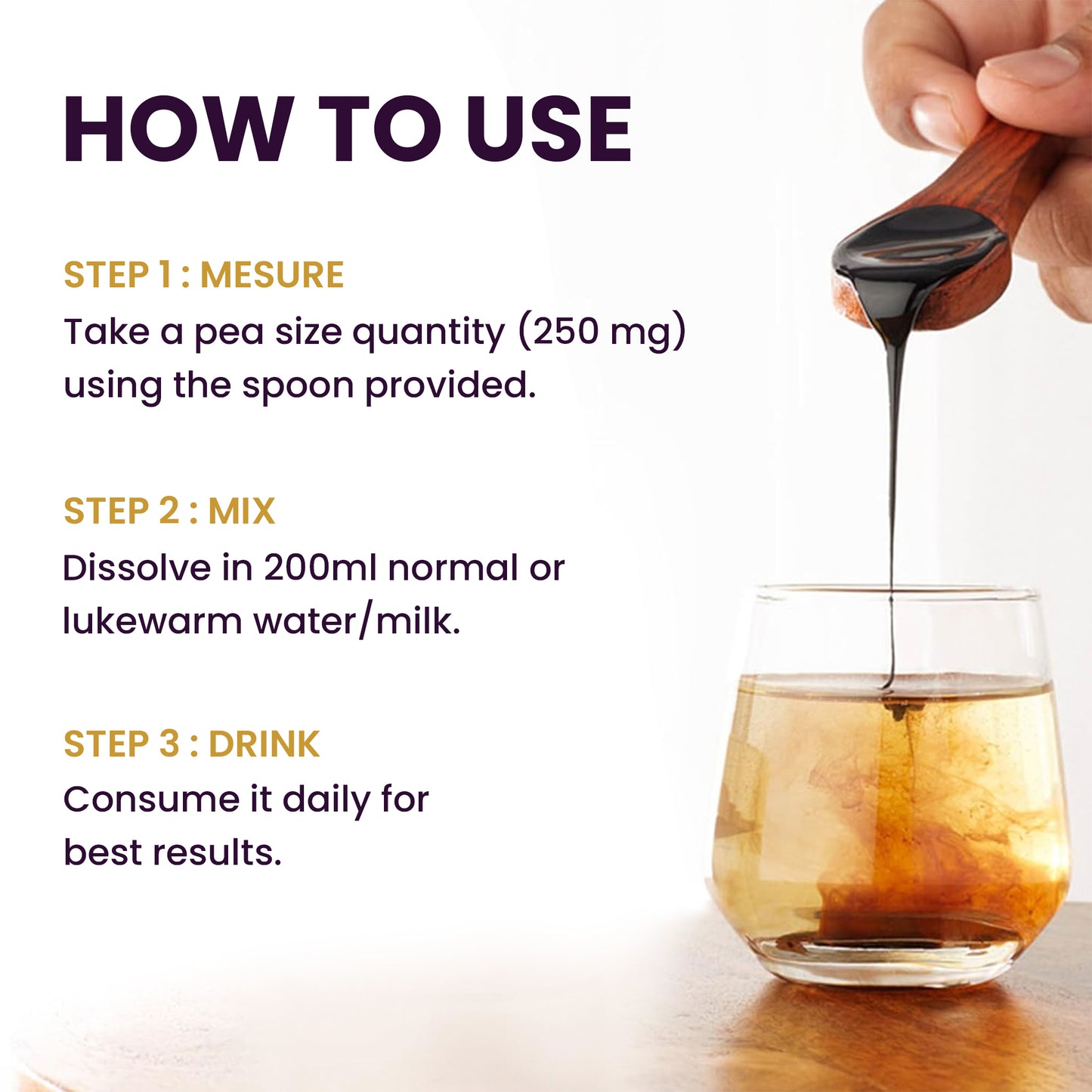 HOW TO USE

STEP 1 : MESURE
Take a pea size quantity (250 mg) using the spoon provided.

STEP 2 : MIX
Dissolve in 200ml normal or lukewarm water/milk.

STEP 3 : DRINK
Consume it daily for best results.